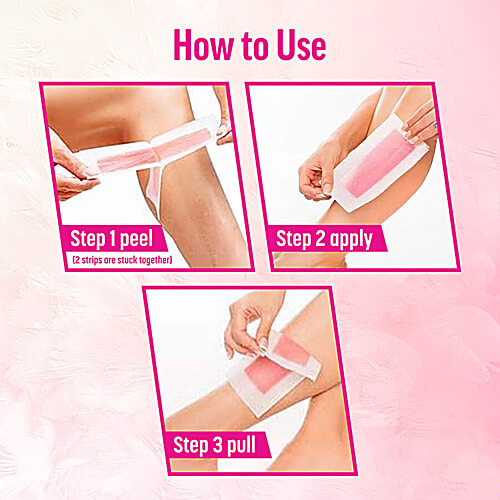 How to Use

Step 1 peel
(2 strips are stuck together)

Step 2 apply

Step 3 pull