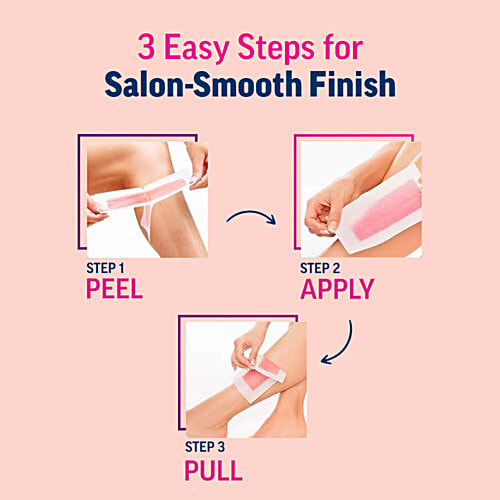 3 Easy Steps for
Salon-Smooth Finish

STEP 1
PEEL

STEP 2
APPLY

STEP 3
PULL