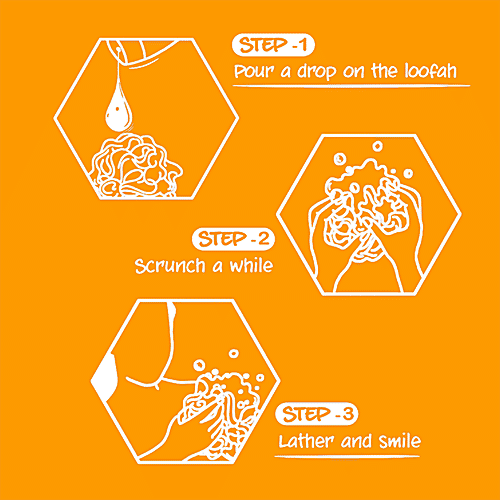 STEP -1
Pour a drop on the loofah

STEP -2
Scrunch a while

STEP -3
Lather and smile