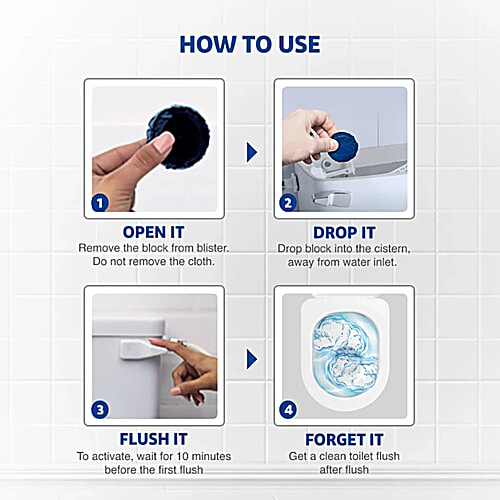 HOW TO USE

1

OPEN IT
Remove the block from blister. Do not remove the cloth.

2

DROP IT
Drop block into the cistern, away from water inlet.

3

FLUSH IT
To activate, wait for 10 minutes before the first flush

4

FORGET IT
Get a clean toilet flush after flush