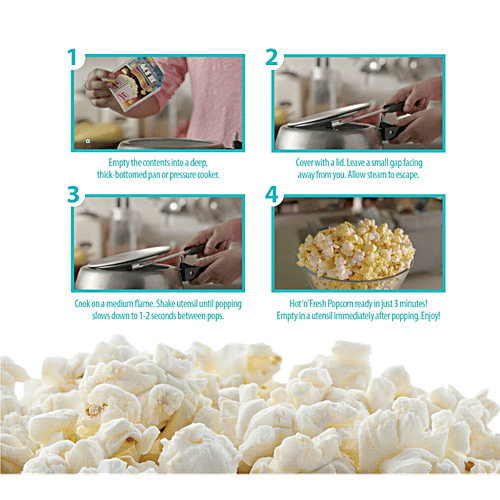 1

Empty the contents into a deep, thick-bottomed pan or pressure cooker.

2

Cover with a lid. Leave a small gap facing away from you. Allow steam to escape.

3

Cook on a medium flame. Shake utensil until popping slows down to 1-2 seconds between pops.

4

Hot 'n' Fresh Popcorn ready in just 3 minutes! Empty in a utensil immediately after popping. Enjoy!