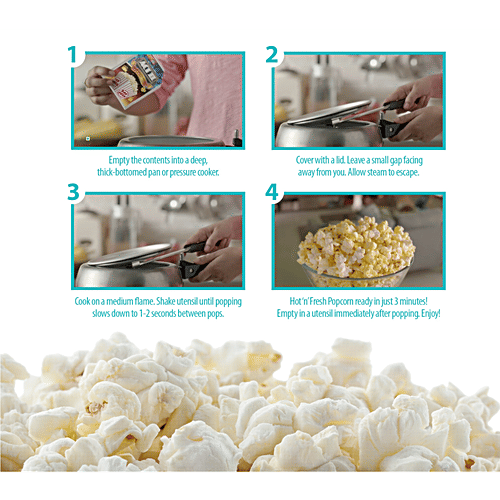 1

Empty the contents into a deep, thick-bottomed pan or pressure cooker.

2

Cover with a lid. Leave a small gap facing away from you. Allow steam to escape.

3

Cook on a medium flame. Shake utensil until popping slows down to 1-2 seconds between pops.

4

Hot 'n' Fresh Popcorn ready in just 3 minutes! Empty in a utensil immediately after popping. Enjoy!