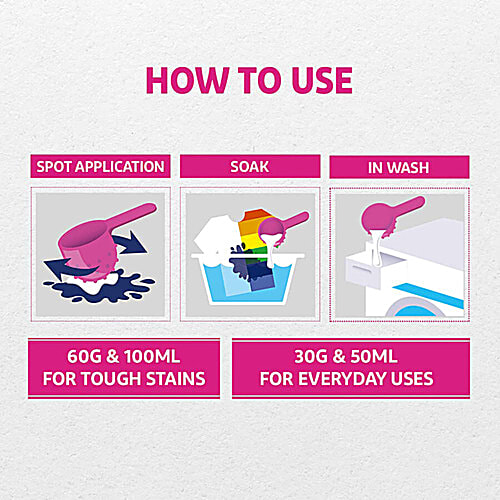 HOW TO USE

SPOT APPLICATION

SOAK

IN WASH

60G & 100ML
FOR TOUGH STAINS

30G & 50ML
FOR EVERYDAY USES