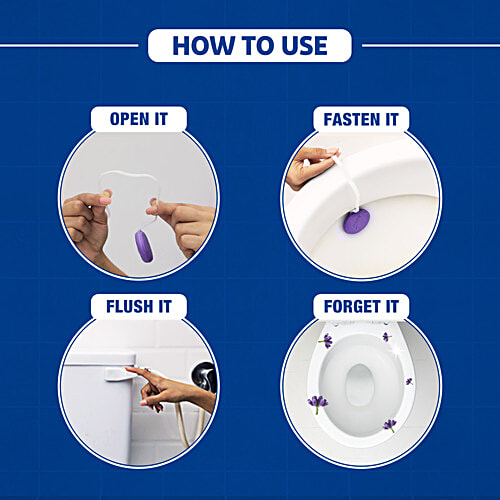 HOW TO USE

OPEN IT

FASTEN IT

FLUSH IT

FORGET IT