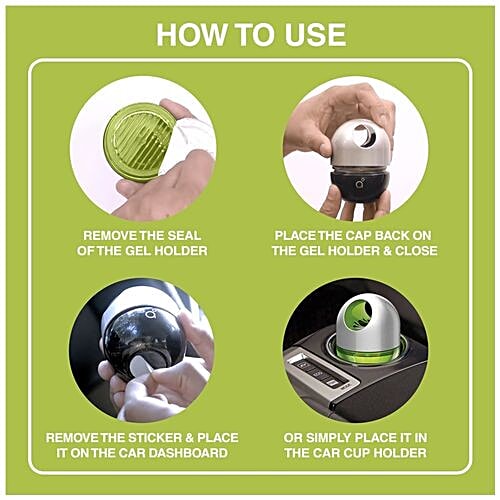 HOW TO USE

REMOVE THE SEAL OF THE GEL HOLDER

PLACE THE CAP BACK ON THE GEL HOLDER & CLOSE

REMOVE THE STICKER & PLACE IT ON THE CAR DASHBOARD

OR SIMPLY PLACE IT IN THE CAR CUP HOLDER