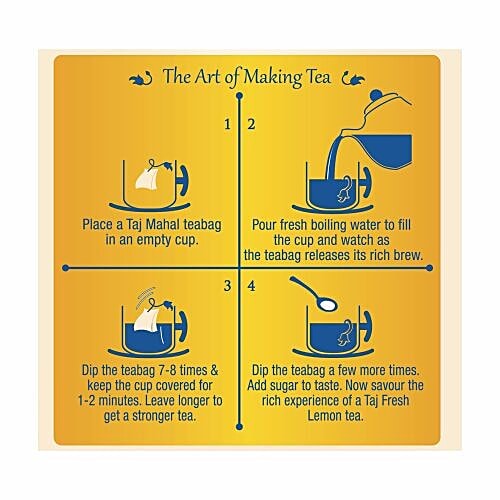 The Art of Making Tea

1

Place a Taj Mahal teabag in an empty cup.

2

Pour fresh boiling water to fill the cup and watch as the teabag releases its rich brew.

3

Dip the teabag 7-8 times & keep the cup covered for 1-2 minutes. Leave longer to get a stronger tea.

4

Dip the teabag a few more times. Add sugar to taste. Now savour the rich experience of a Taj Fresh Lemon tea.