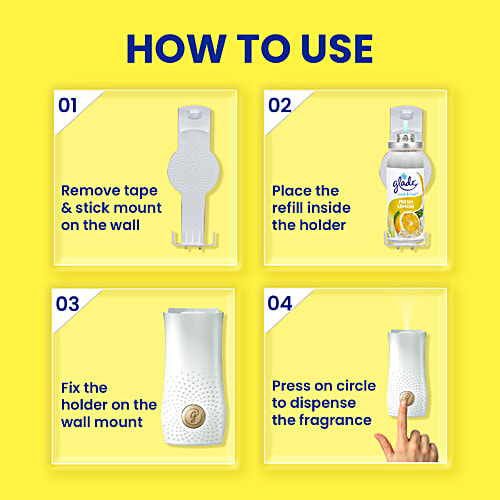 HOW TO USE

01

Remove tape & stick mount on the wall

02

Place the refill inside the holder

glade

touch & fresh

FRESH LEMON

03

Fix the holder on the wall mount

04

Press on circle to dispense the fragrance