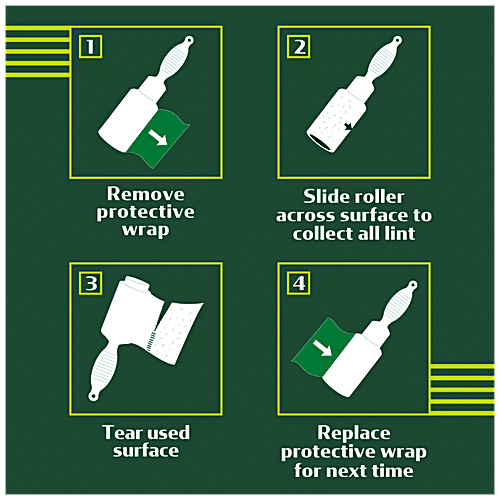 1

Remove protective wrap

2

Slide roller across surface to collect all lint

3

Tear used surface

4

Replace protective wrap for next time