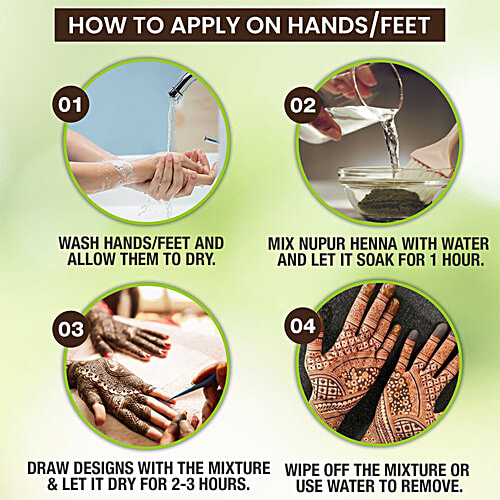 HOW TO APPLY ON HANDS/FEET

01

WASH HANDS/FEET AND ALLOW THEM TO DRY.

02

MIX NUPUR HENNA WITH WATER AND LET IT SOAK FOR 1 HOUR.

03

DRAW DESIGNS WITH THE MIXTURE & LET IT DRY FOR 2-3 HOURS.

04

WIPE OFF THE MIXTURE OR USE WATER TO REMOVE.