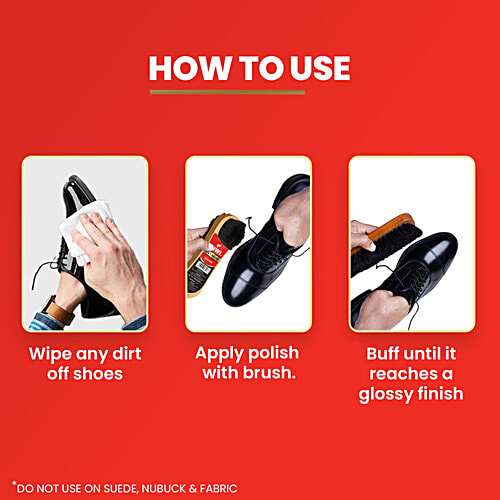 HOW TO USE

Wipe any dirt off shoes

Apply polish with brush.

Buff until it reaches a glossy finish

*DO NOT USE ON SUEDE, NUBUCK & FABRIC