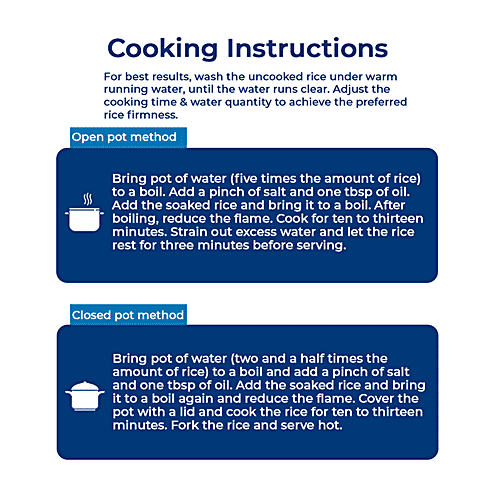 Cooking Instructions

For best results, wash the uncooked rice under warm running water, until the water runs clear. Adjust the cooking time & water quantity to achieve the preferred rice firmness.

Open pot method

Bring pot of water (five times the amount of rice) to a boil. Add a pinch of salt and one tbsp of oil. Add the soaked rice and bring it to a boil. After boiling, reduce the flame. Cook for ten to thirteen minutes. Strain out excess water and let the rice rest for three minutes before serving.

Closed pot method

Bring pot of water (two and a half times the amount of rice) to a boil and add a pinch of salt and one tbsp of oil. Add the soaked rice and bring it to a boil again and reduce the flame. Cover the pot with a lid and cook the rice for ten to thirteen minutes. Fork the rice and serve hot.