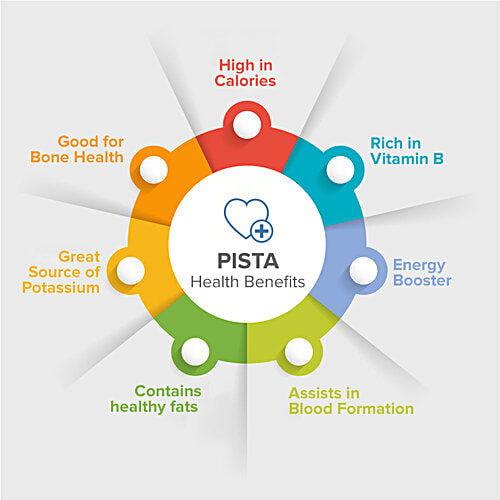 PISTA
Health Benefits

High in Calories

Rich in Vitamin B

Energy Booster

Assists in Blood Formation

Contains healthy fats

Great Source of Potassium

Good for Bone Health