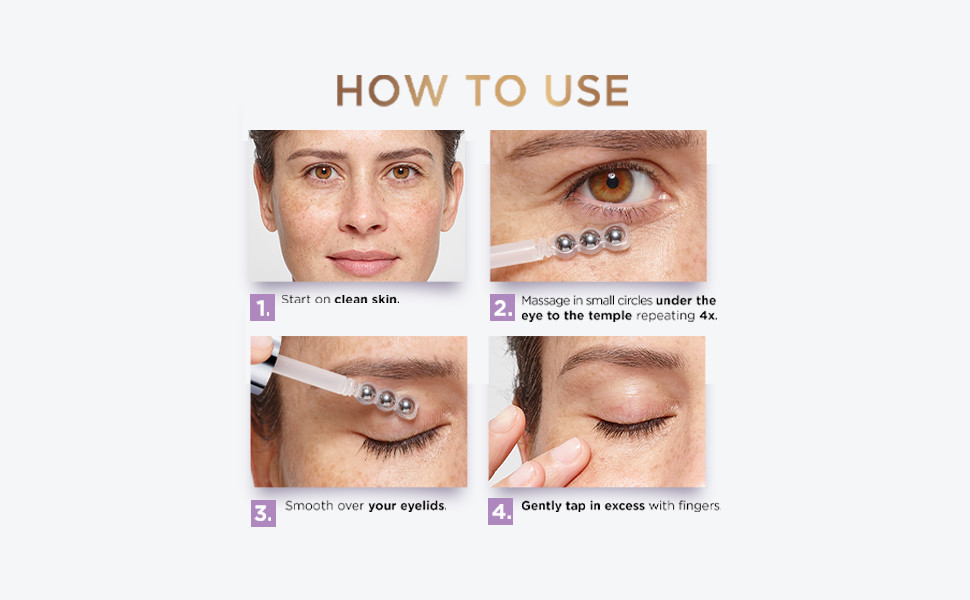 HOW TO USE

1. Start on clean skin.

2. Massage in small circles under the eye to the temple repeating 4x.

3. Smooth over your eyelids.

4. Gently tap in excess with fingers.