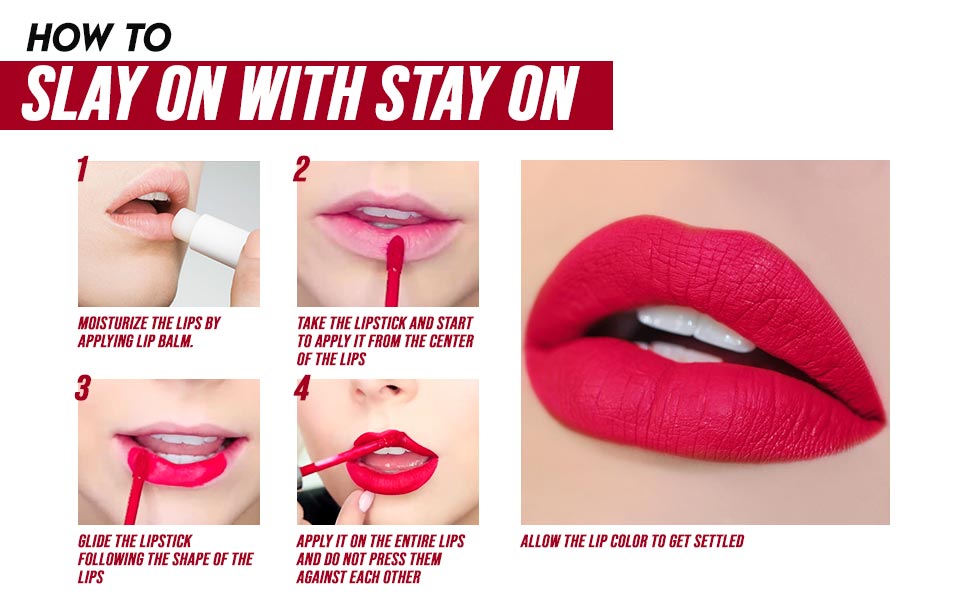 HOW TO
SLAY ON WITH STAY ON

1
MOISTURIZE THE LIPS BY APPLYING LIP BALM.

2
TAKE THE LIPSTICK AND START TO APPLY IT FROM THE CENTER OF THE LIPS

3
GLIDE THE LIPSTICK FOLLOWING THE SHAPE OF THE LIPS

4
APPLY IT ON THE ENTIRE LIPS AND DO NOT PRESS THEM AGAINST EACH OTHER

ALLOW THE LIP COLOR TO GET SETTLED