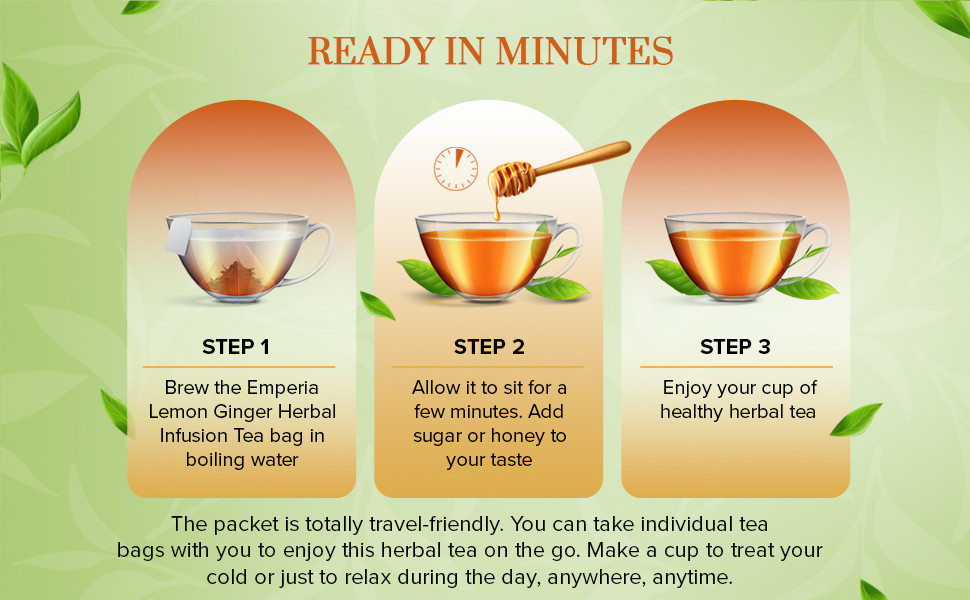 READY IN MINUTES

STEP 1

Brew the Emperia Lemon Ginger Herbal Infusion Tea bag in boiling water

STEP 2

Allow it to sit for a few minutes. Add sugar or honey to your taste

STEP 3

Enjoy your cup of healthy herbal tea

The packet is totally travel-friendly. You can take individual tea bags with you to enjoy this herbal tea on the go. Make a cup to treat your cold or just to relax during the day, anywhere, anytime.