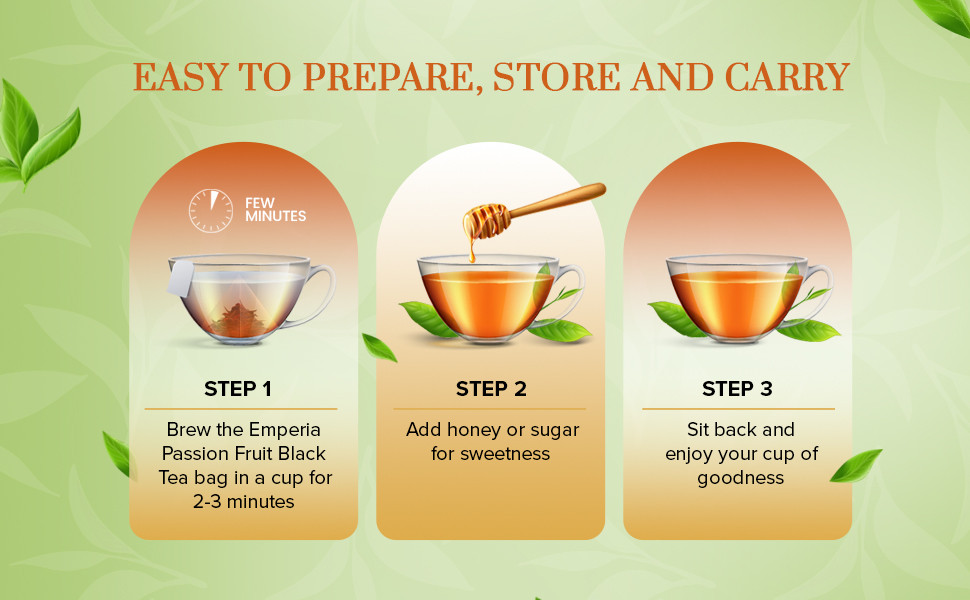 EASY TO PREPARE, STORE AND CARRY

FEW MINUTES

STEP 1

Brew the Emperia Passion Fruit Black Tea bag in a cup for 2-3 minutes

STEP 2

Add honey or sugar for sweetness

STEP 3

Sit back and enjoy your cup of goodness