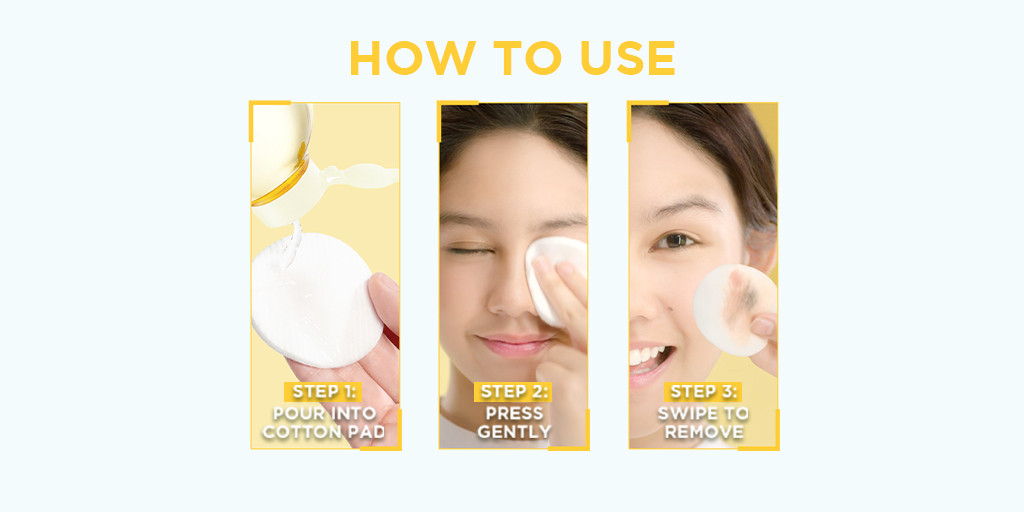 HOW TO USE

STEP 1:
POUR INTO COTTON PAD

STEP 2:
PRESS GENTLY

STEP 3:
SWIPE TO REMOVE