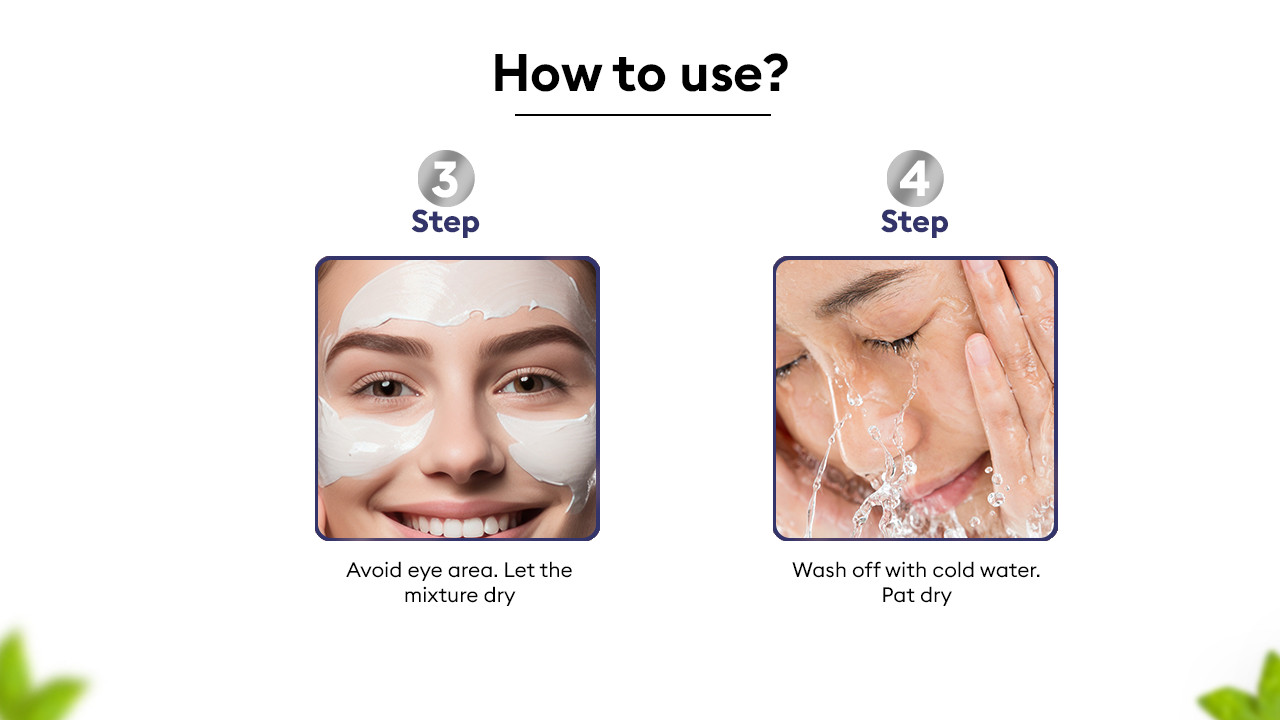 How to use?

3
Step

Avoid eye area. Let the mixture dry

4
Step

Wash off with cold water. Pat dry