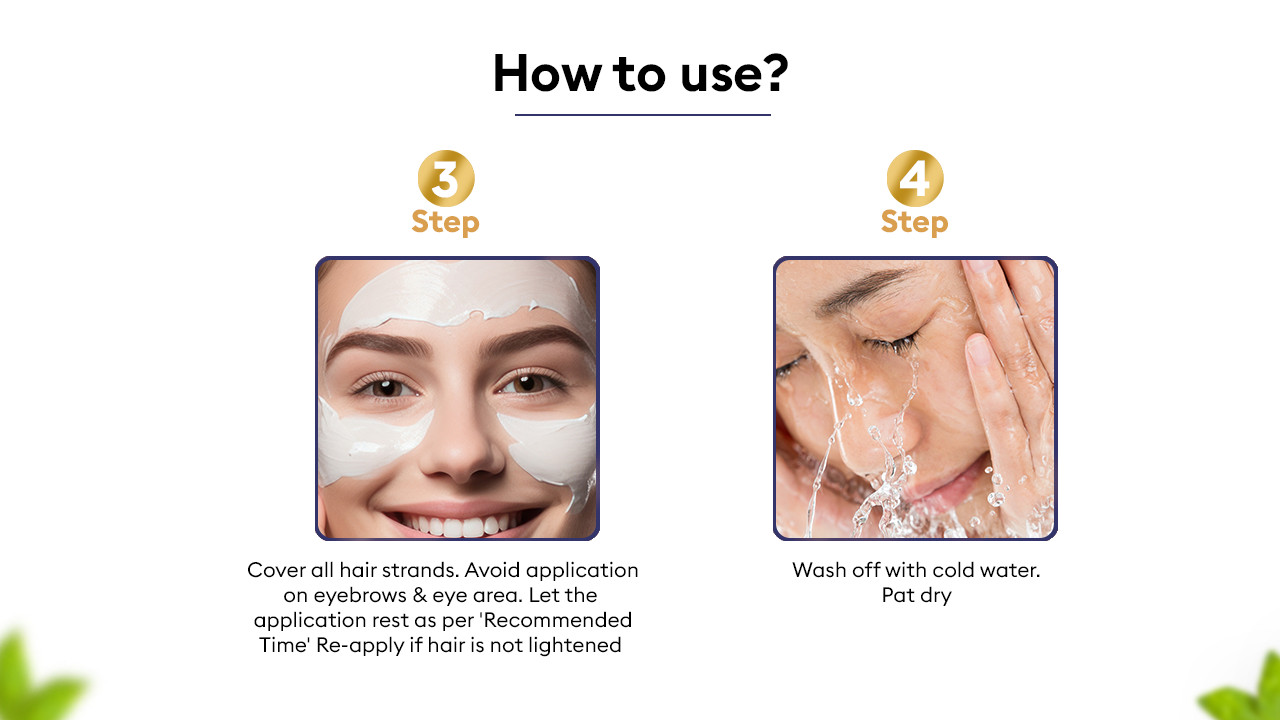 How to use?

3
Step

Cover all hair strands. Avoid application on eyebrows & eye area. Let the application rest as per 'Recommended Time' Re-apply if hair is not lightened

4
Step

Wash off with cold water.
Pat dry