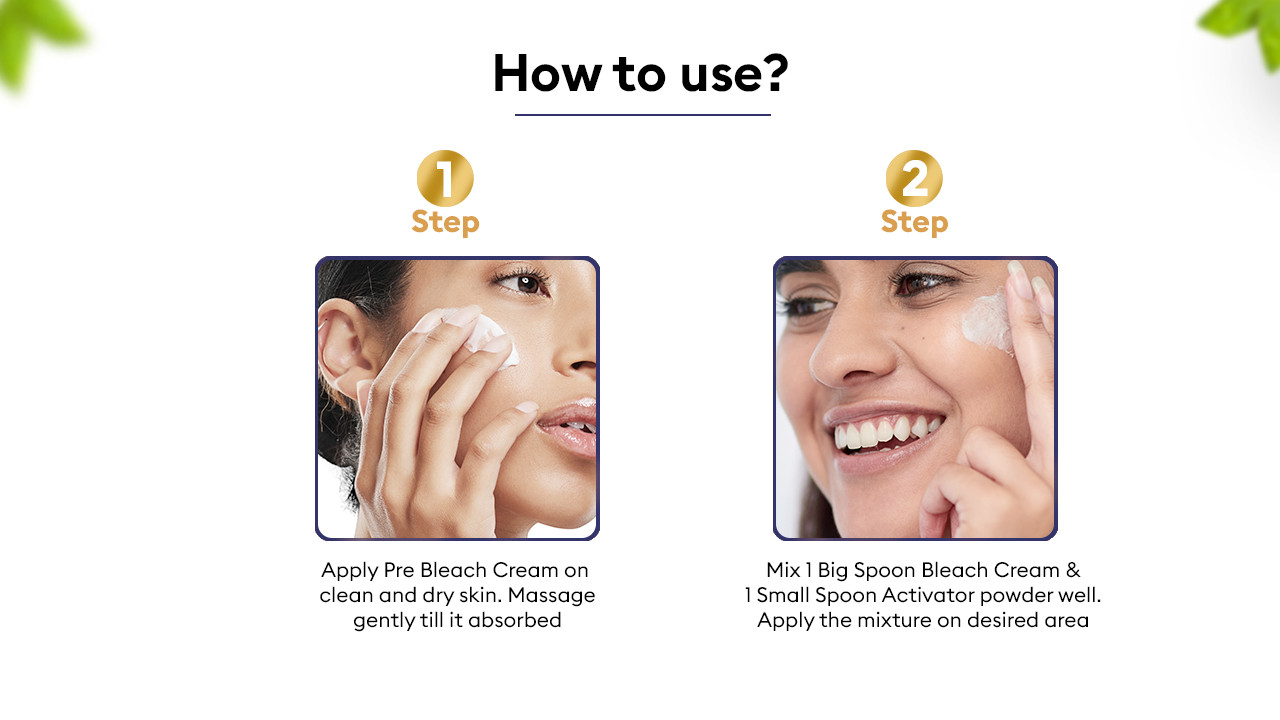 How to use?

1
Step

Apply Pre Bleach Cream on clean and dry skin. Massage gently till it absorbed

2
Step

Mix 1 Big Spoon Bleach Cream & 1 Small Spoon Activator powder well. Apply the mixture on desired area