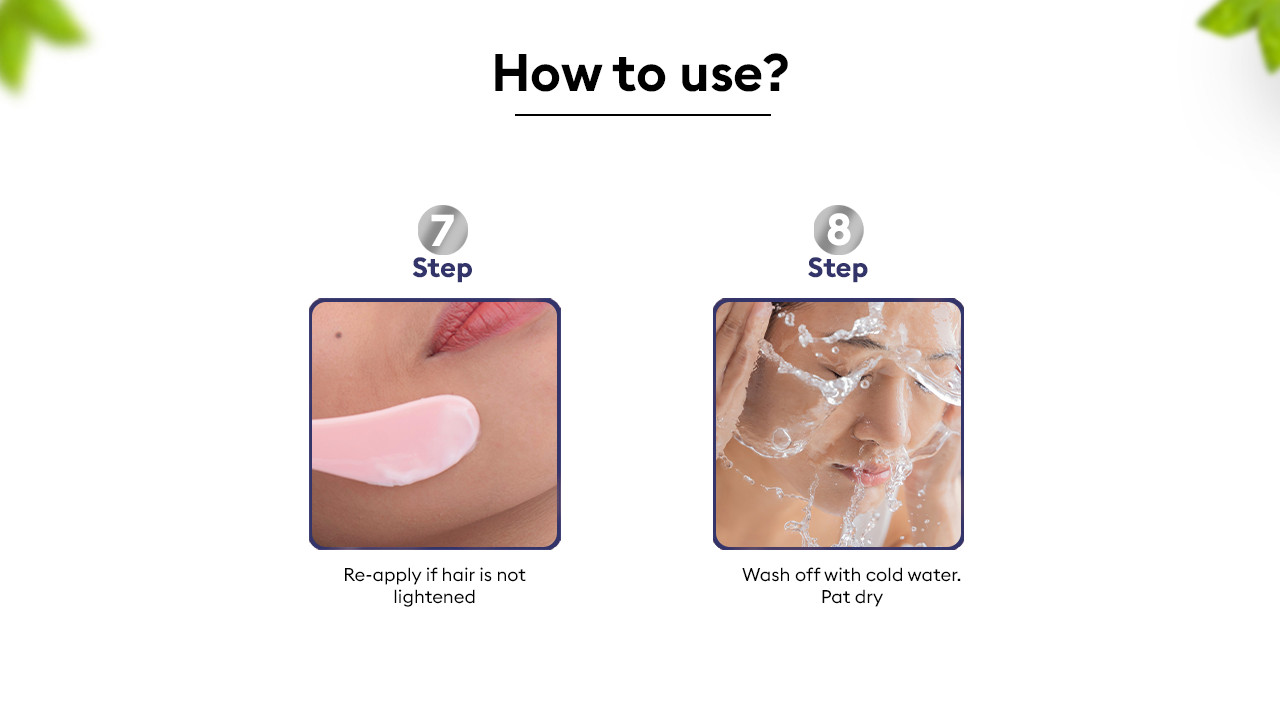 How to use?

7
Step

Re-apply if hair is not lightened

8
Step

Wash off with cold water. Pat dry