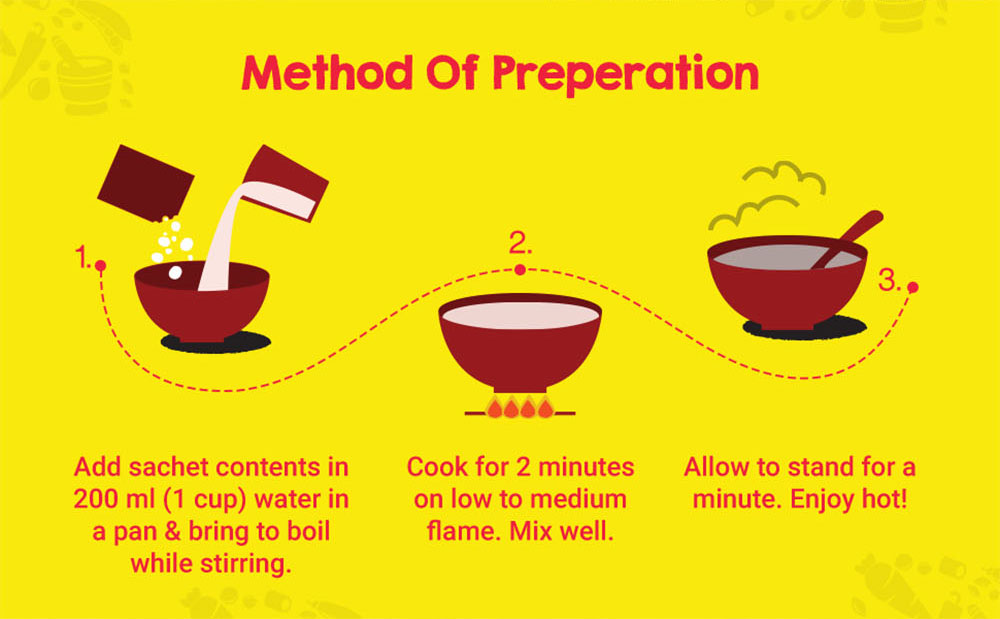 Method Of Preperation

1.

2.

3.

Add sachet contents in 200 ml (1 cup) water in a pan & bring to boil while stirring.

Cook for 2 minutes on low to medium flame. Mix well.

Allow to stand for a minute. Enjoy hot!