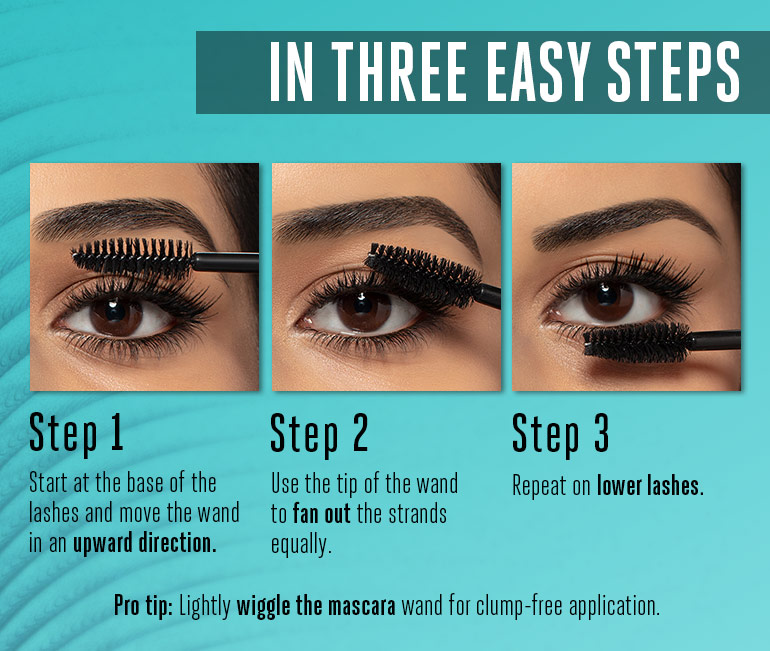 IN THREE EASY STEPS

Step 1

Start at the base of the lashes and move the wand in an upward direction.

Step 2

Use the tip of the wand to fan out the strands equally.

Step 3

Repeat on lower lashes.

Pro tip: Lightly wiggle the mascara wand for clump-free application.