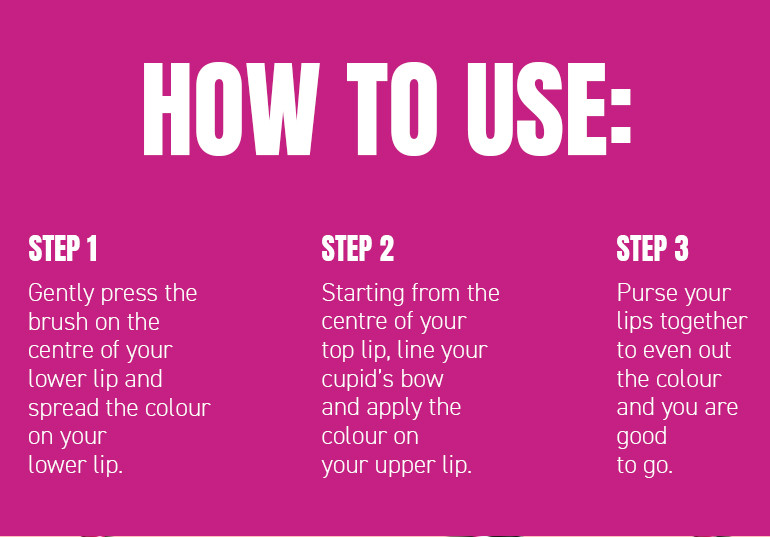 HOW TO USE:

STEP 1

Gently press the brush on the centre of your lower lip and spread the colour on your lower lip.

STEP 2

Starting from the centre of your top lip, line your cupid's bow and apply the colour on your upper lip.

STEP 3

Purse your lips together to even out the colour and you are good to go.