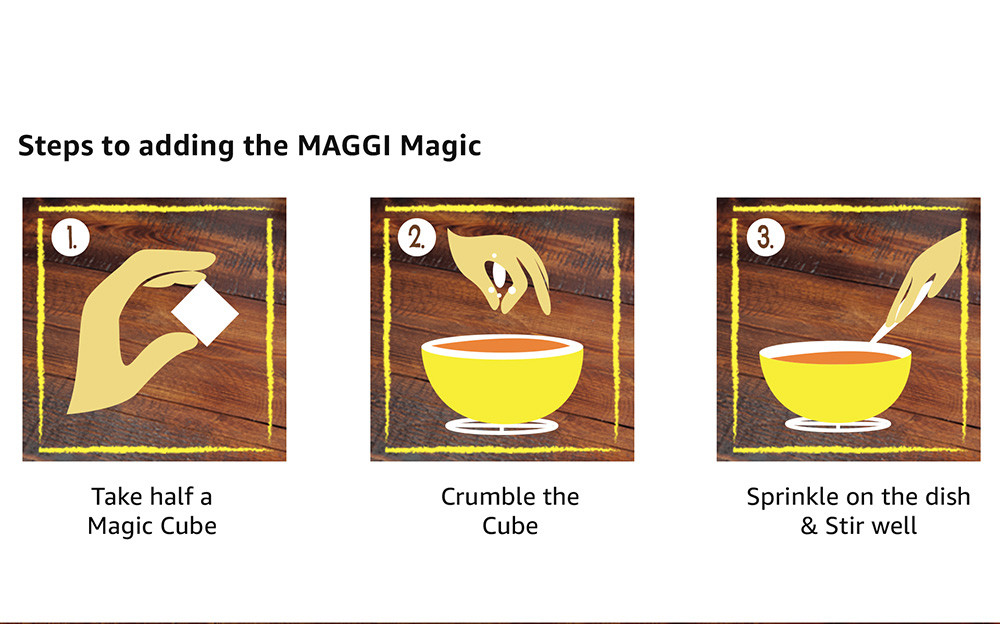 Steps to adding the MAGGI Magic

1.

Take half a Magic Cube

2.

Crumble the Cube

3.

Sprinkle on the dish & Stir well