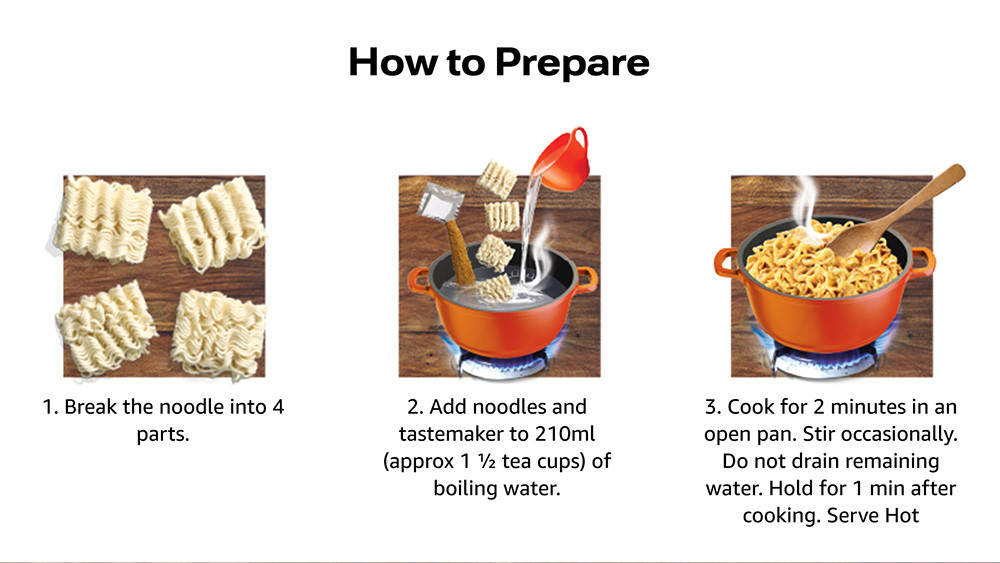 How to Prepare

1. Break the noodle into 4 parts.

2. Add noodles and tastemaker to 210ml (approx 1 ½ tea cups) of boiling water.

3. Cook for 2 minutes in an open pan. Stir occasionally. Do not drain remaining water. Hold for 1 min after cooking. Serve Hot