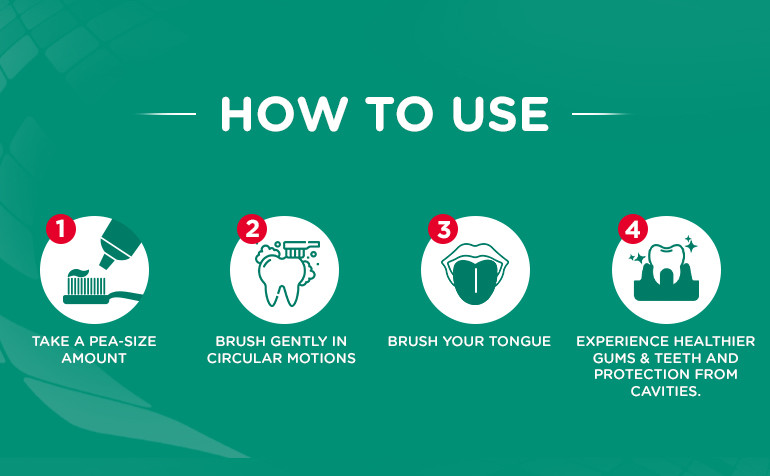 HOW TO USE

1
TAKE A PEA-SIZE AMOUNT

2
BRUSH GENTLY IN CIRCULAR MOTIONS

3
BRUSH YOUR TONGUE

4
EXPERIENCE HEALTHIER GUMS & TEETH AND PROTECTION FROM CAVITIES.