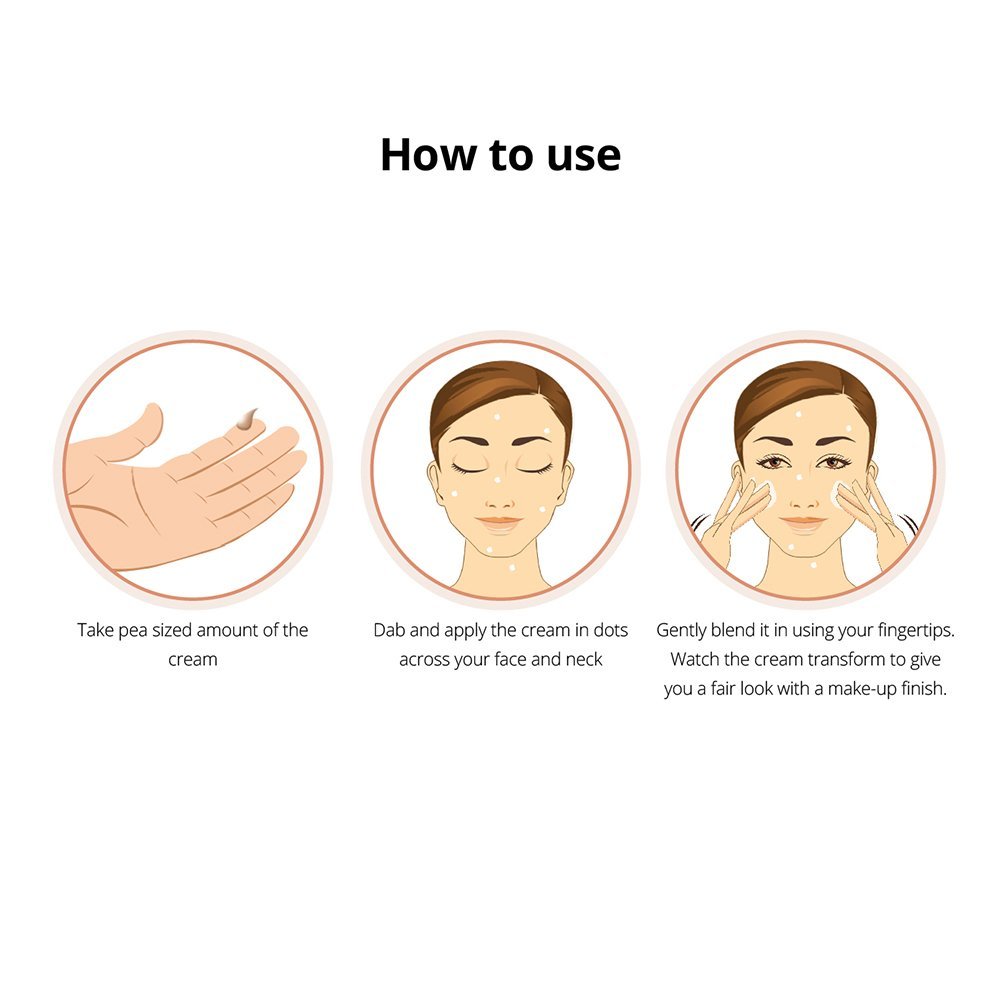 How to use

Take pea sized amount of the cream

Dab and apply the cream in dots across your face and neck

Gently blend it in using your fingertips. Watch the cream transform to give you a fair look with a make-up finish.