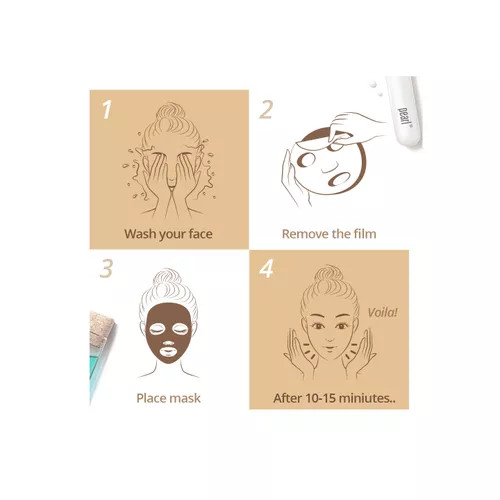 1

Wash your face

2

pearl

Remove the film

3

Place mask

4

Voila!

After 10-15 miniutes..