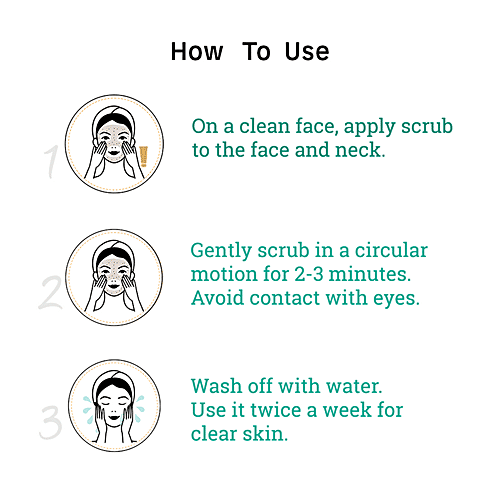 How To Use

1

On a clean face, apply scrub to the face and neck.

2

Gently scrub in a circular motion for 2-3 minutes. Avoid contact with eyes.

3

Wash off with water. Use it twice a week for clear skin.