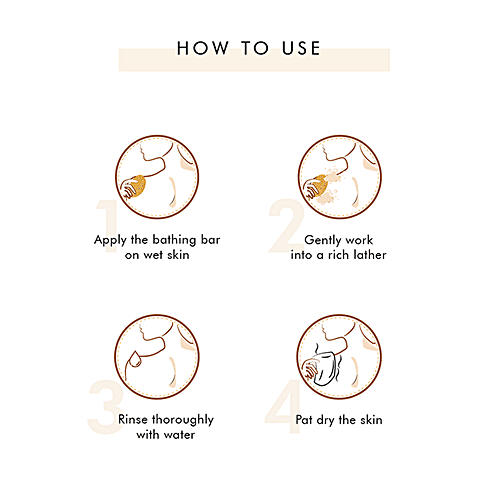 HOW TO USE

1
Apply the bathing bar on wet skin

2
Gently work into a rich lather

3
Rinse thoroughly with water

4
Pat dry the skin